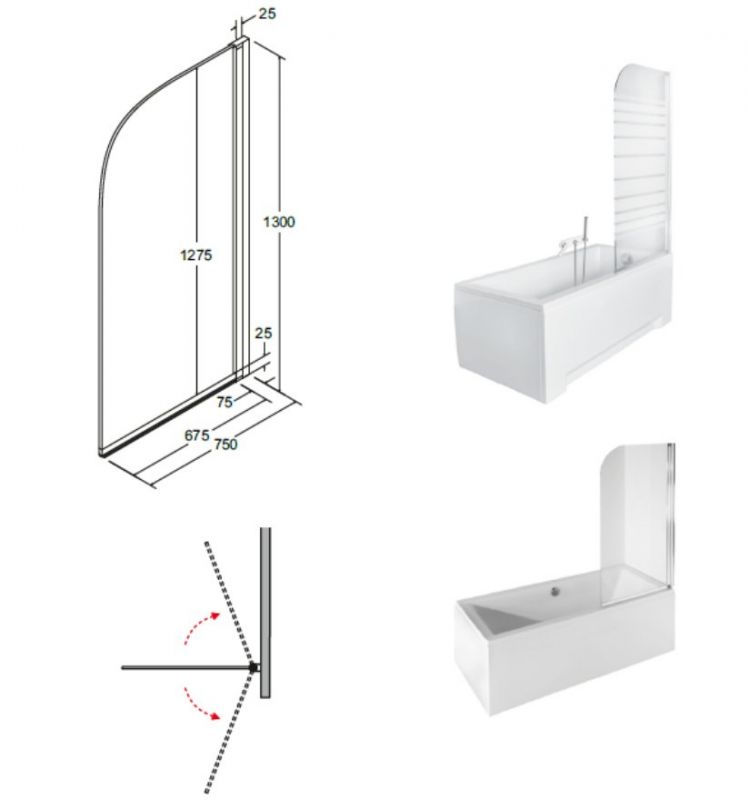 25
1300
1275
25
75
675
750