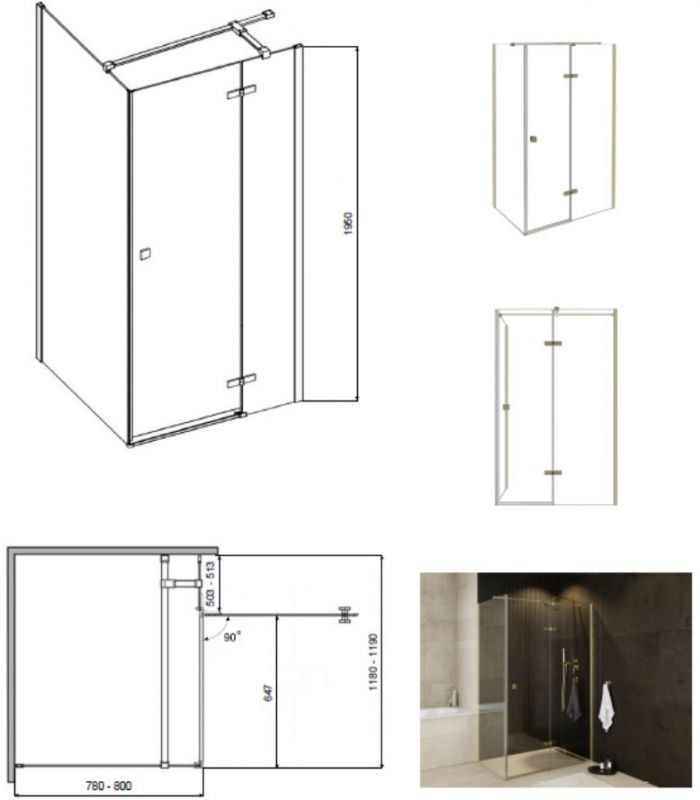 1950

503 - 513

90°

647

1180 - 1190

780 - 800