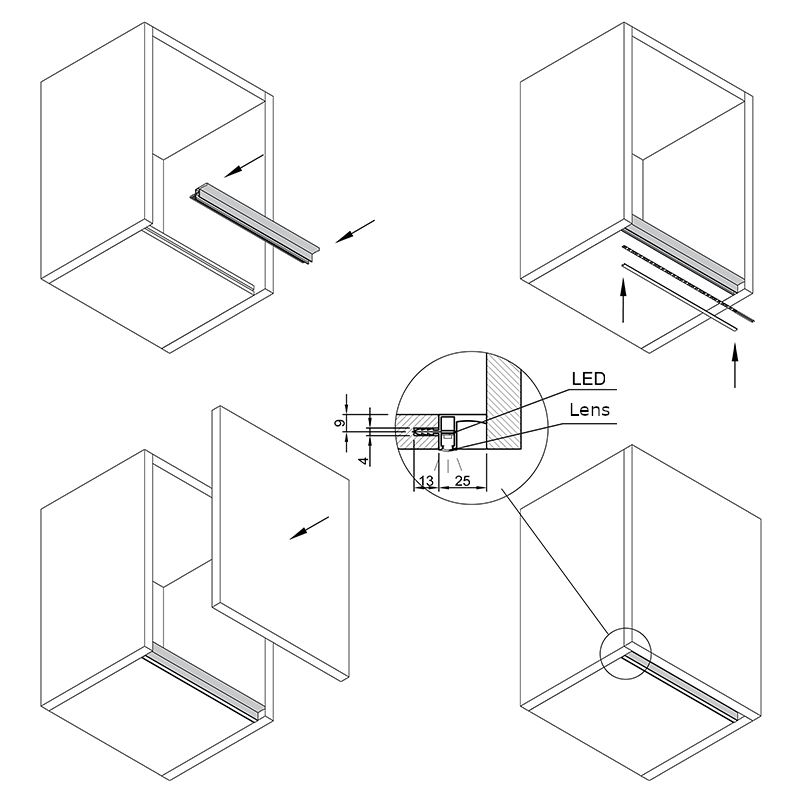 LED
Lens
9
4
13
25